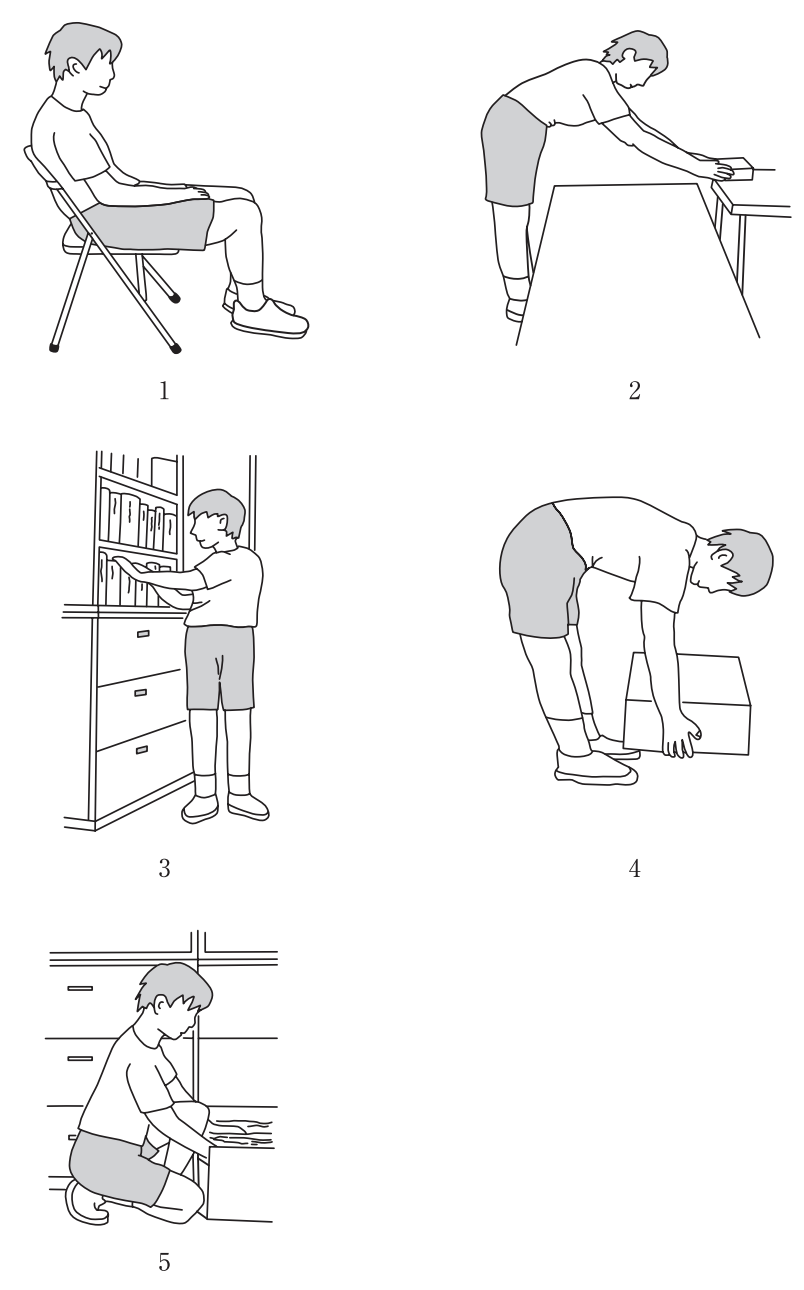 1

2

3

4

5