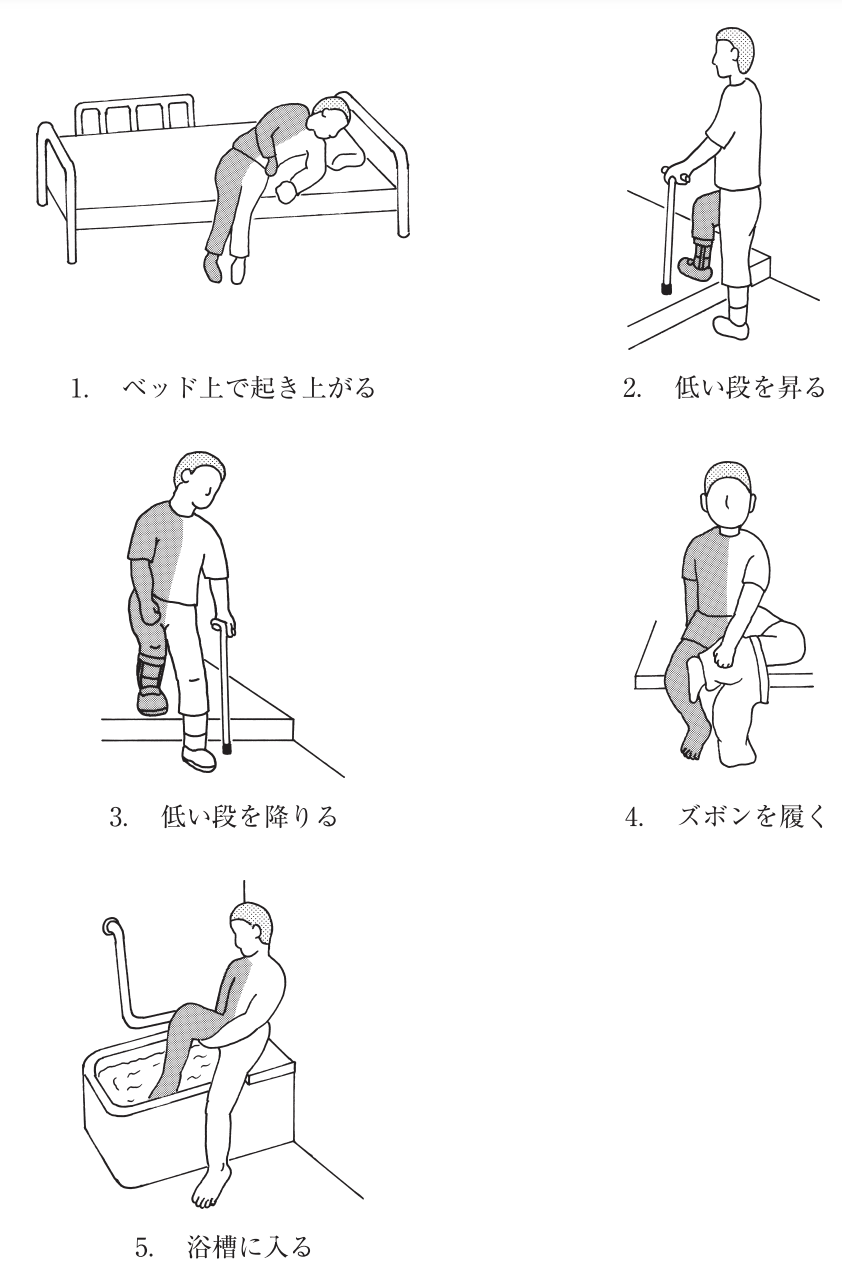 1.　ベッド上で起き上がる

2.　低い段を昇る

3.　低い段を降りる

4.　ズボンを履く

5.　浴槽に入る