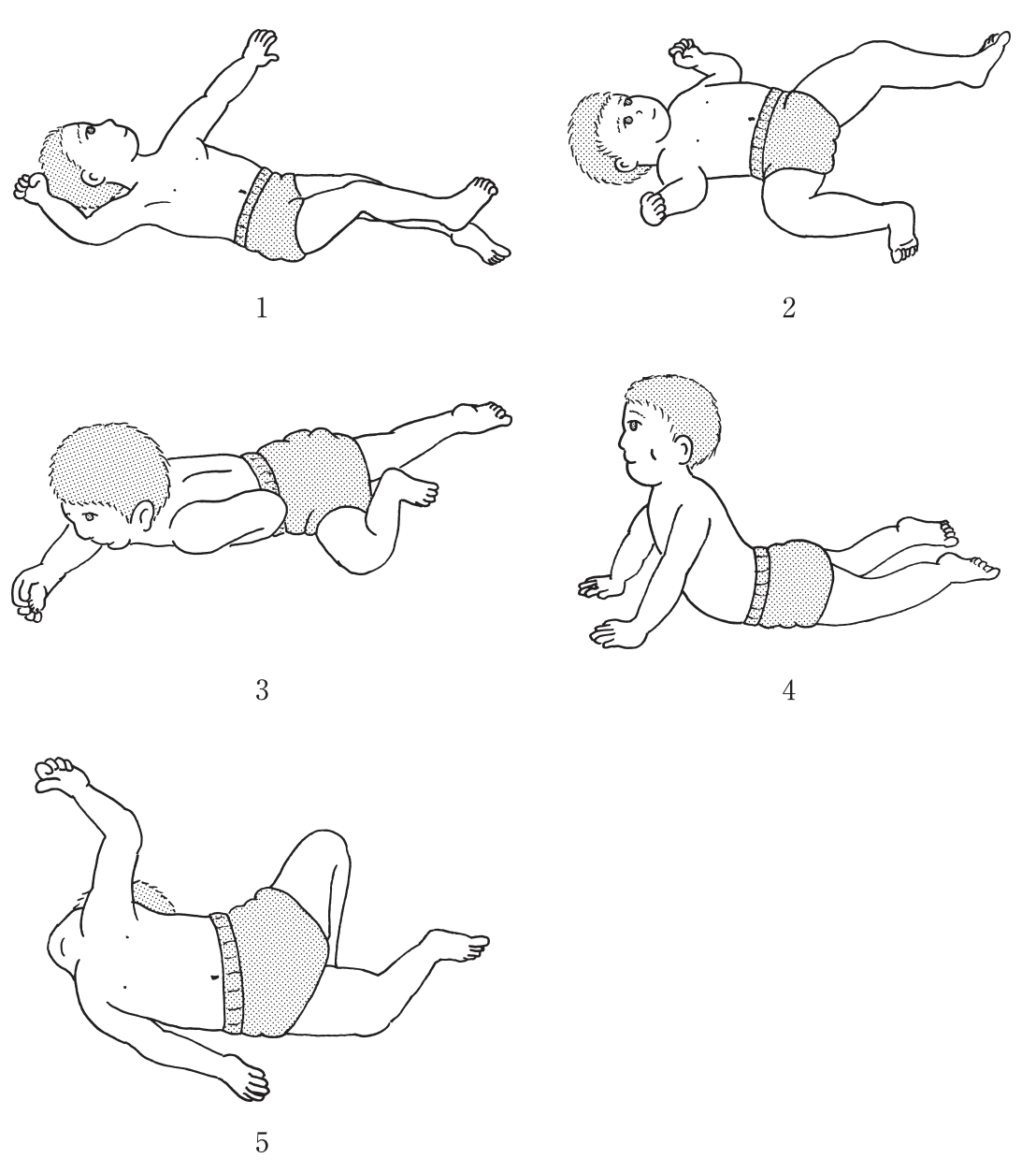 1

2

3

4

5