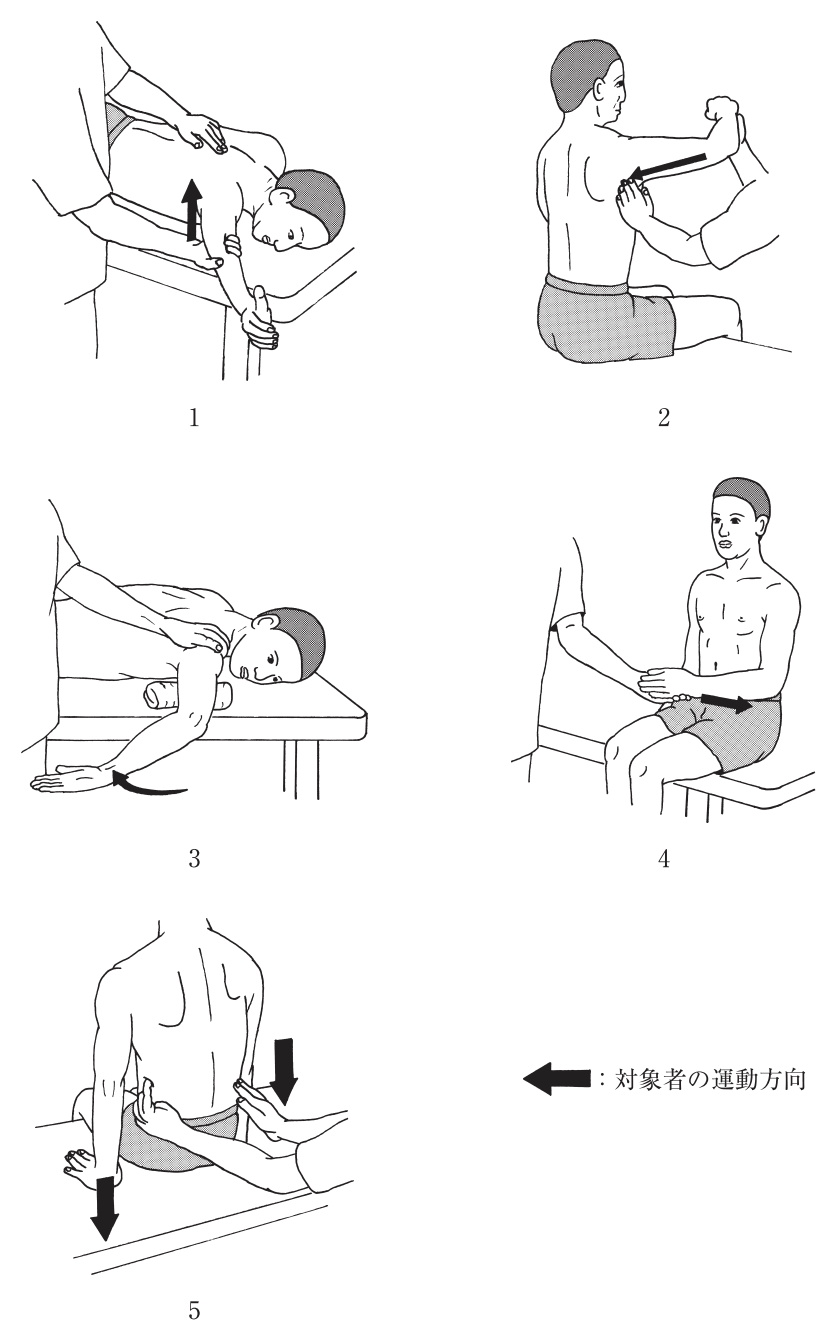 1

2

3

4

5

：対象者の運動方向