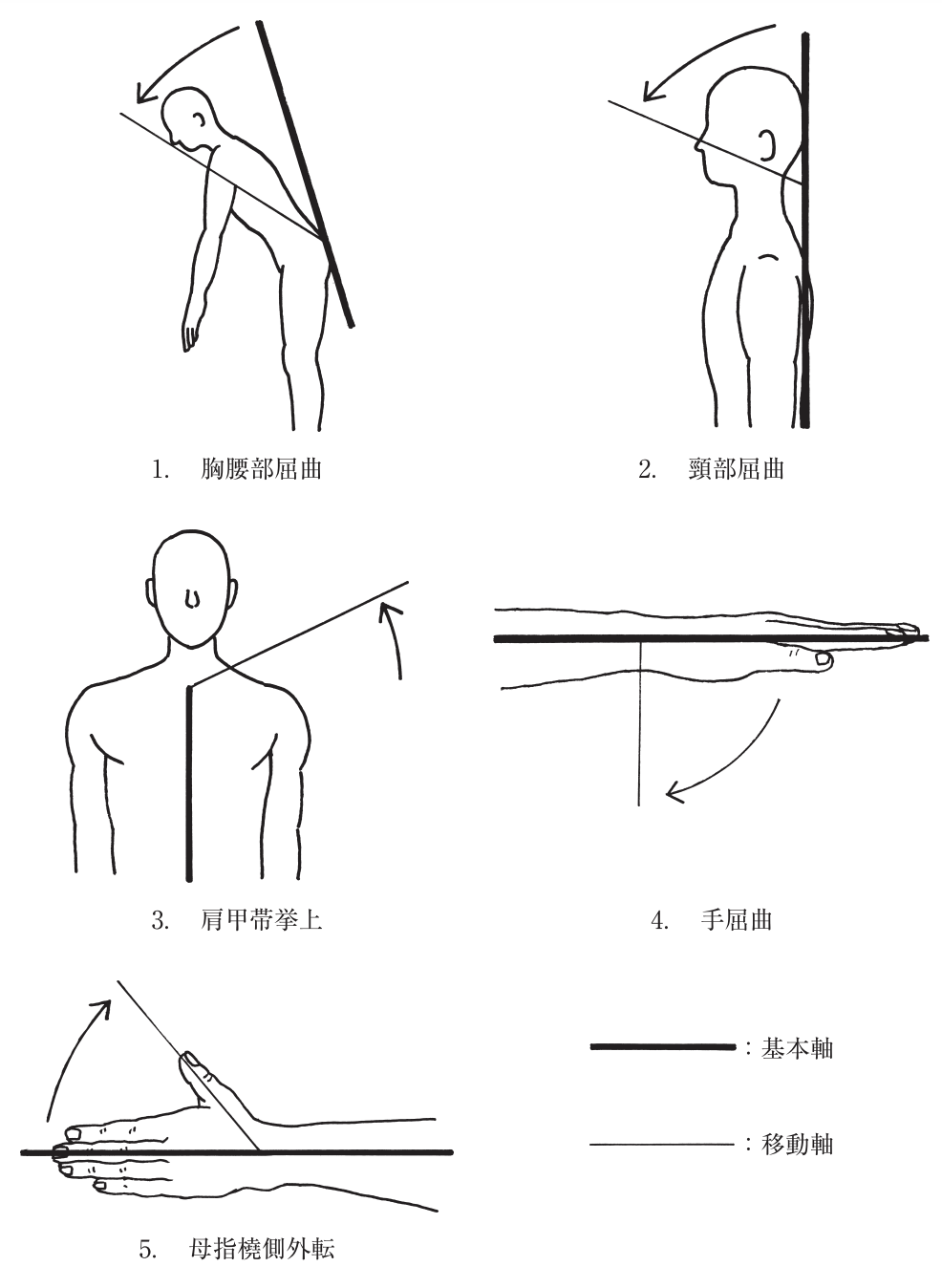 1.　胸腰部屈曲

2.　頸部屈曲

3.　肩甲帯挙上

4.　手屈曲

5.　母指橈側外転

：基本軸

：移動軸