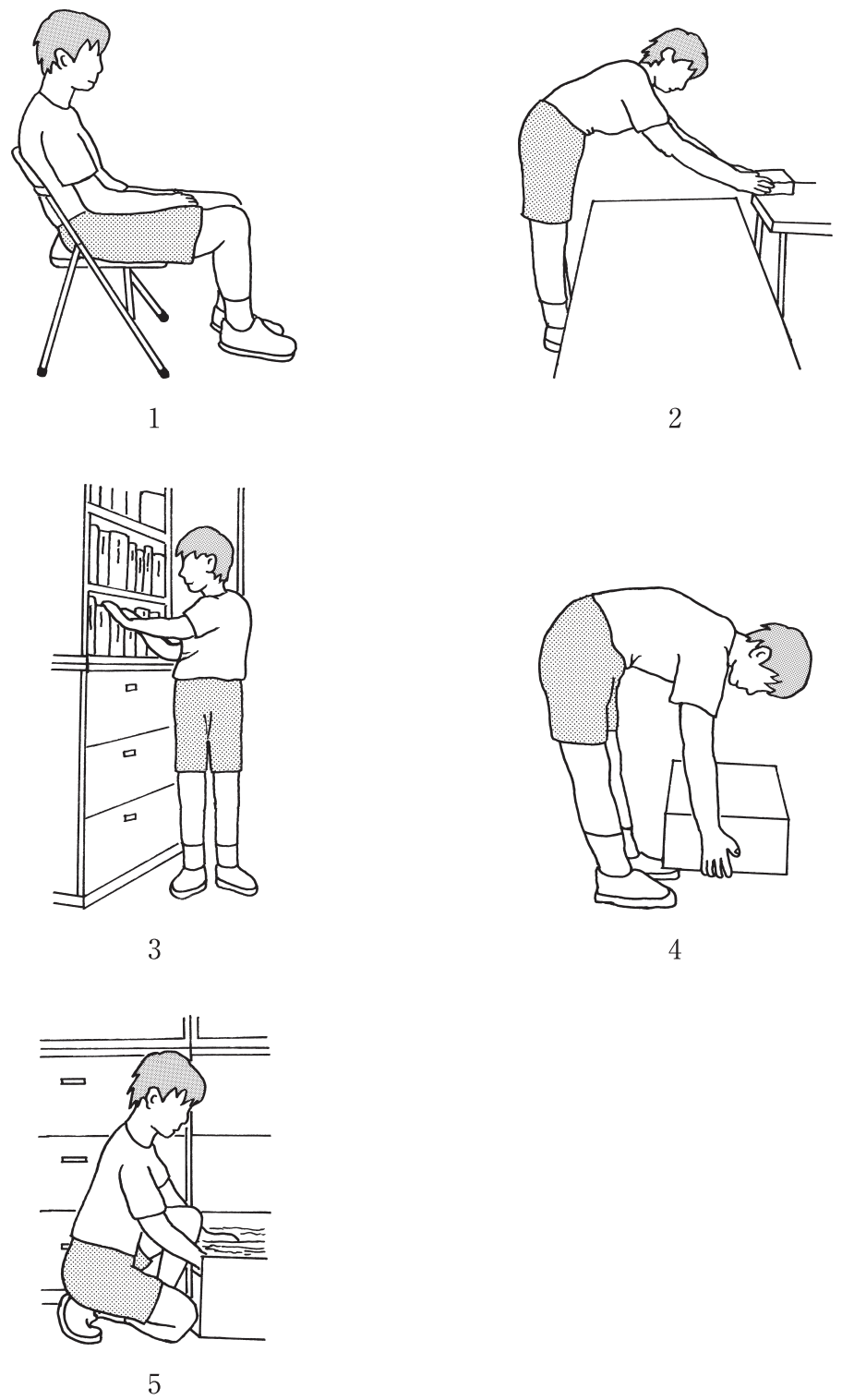 1

2

3

4

5