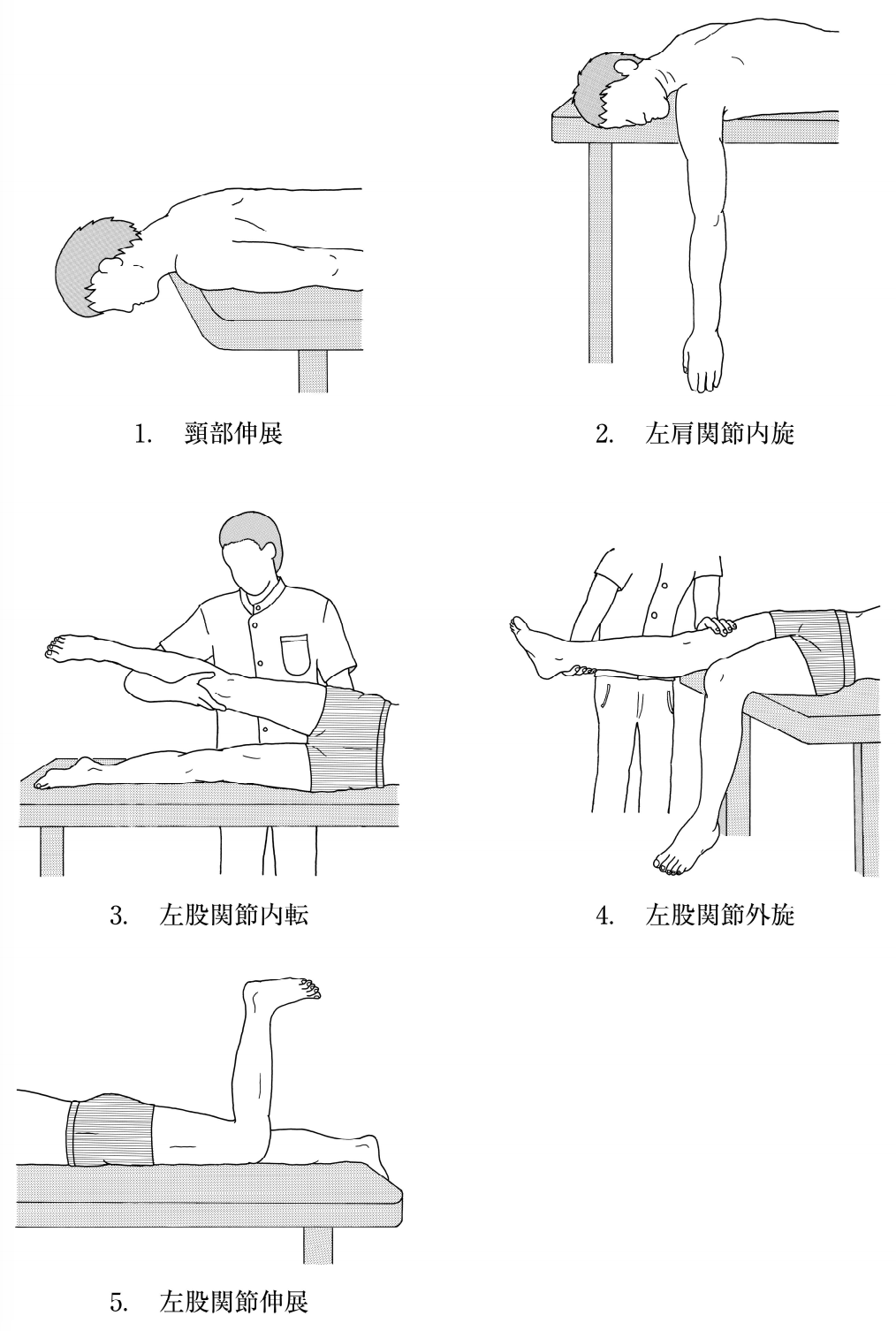 1. 頸部伸展

2. 左肩関節内旋

3. 左股関節内転

4. 左股関節外旋

5. 左股関節伸展