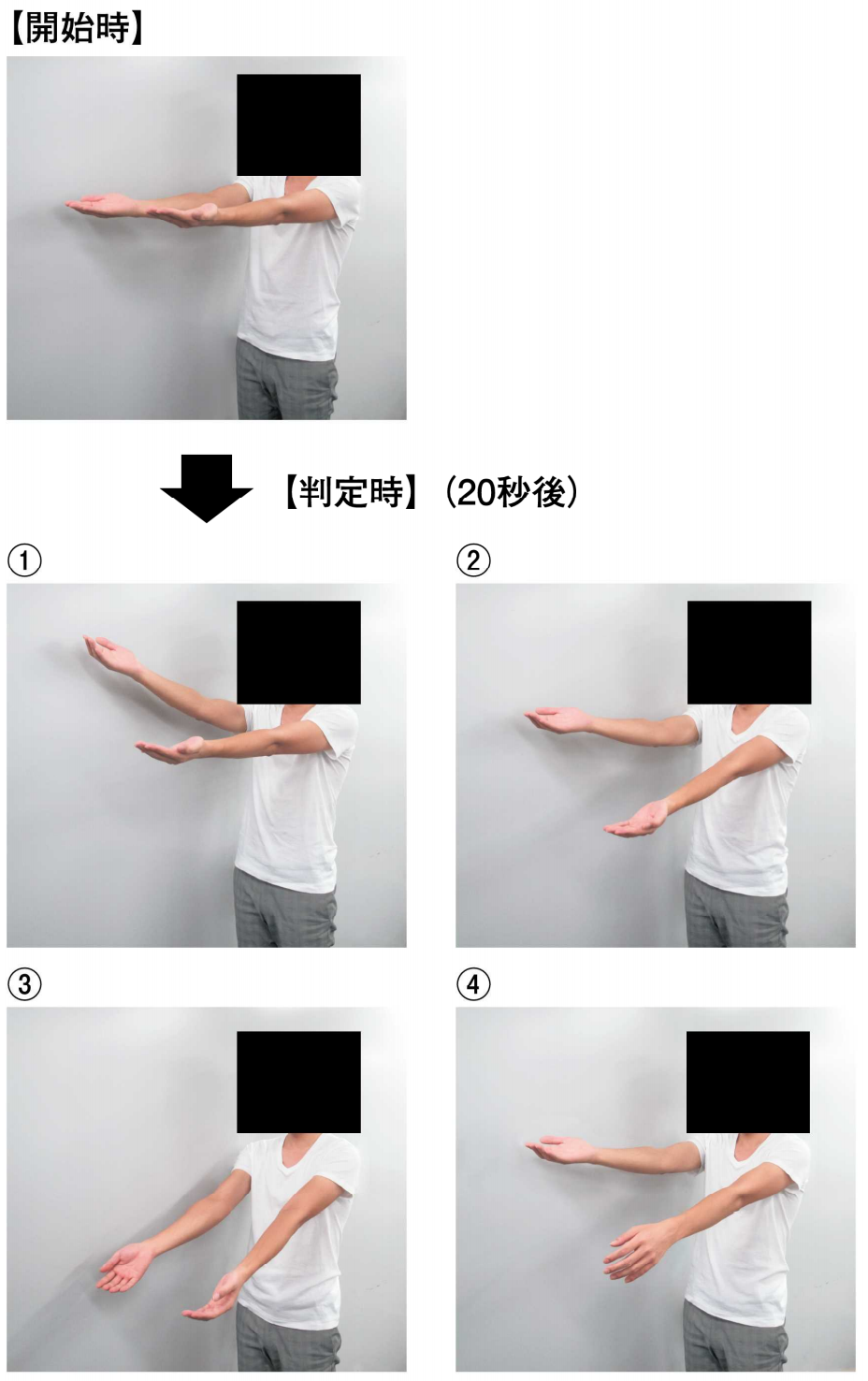 【開始時】

【判定時】（20秒後）

①

②

③

④