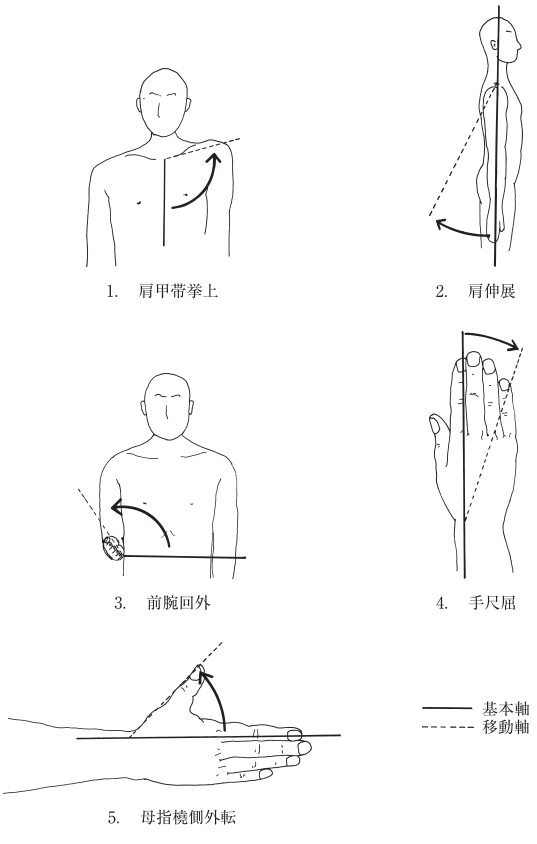 1. 肩甲帯挙上

2. 肩伸展

3. 前腕回外

4. 手尺屈

5. 母指橈側外転

基本軸
移動軸